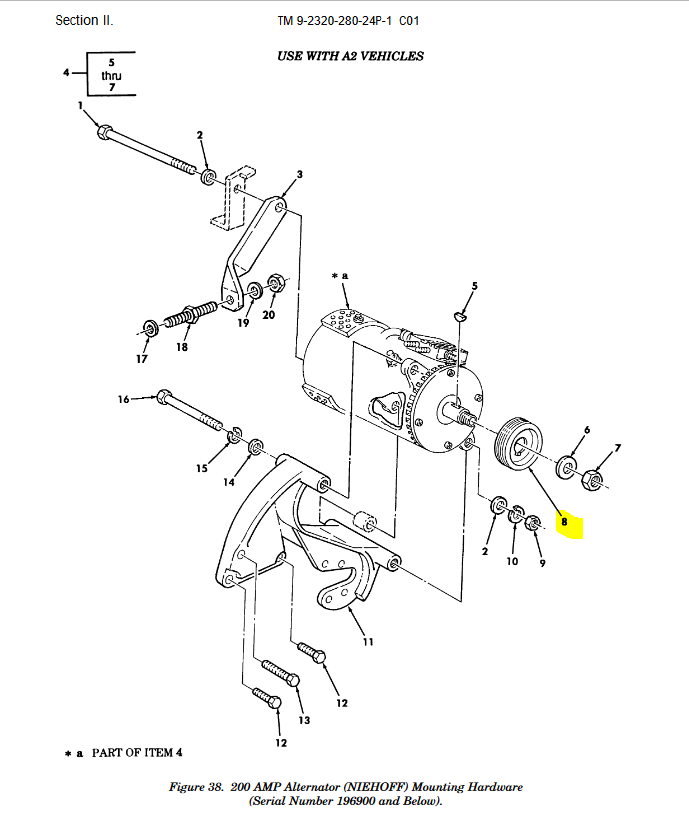 Section II.

TM 9-2320-280-24P-1 C01

USE WITH A2 VEHICLES

4
5
thru
7

1

2

3

* a

5

19

20

17

18

16

15

14

6

7

8

2

10

9

11

12

13

12

* a PART OF ITEM 4

Figure 38. 200 AMP Alternator (NIEHOFF) Mounting Hardware
(Serial Number 196900 and Below).